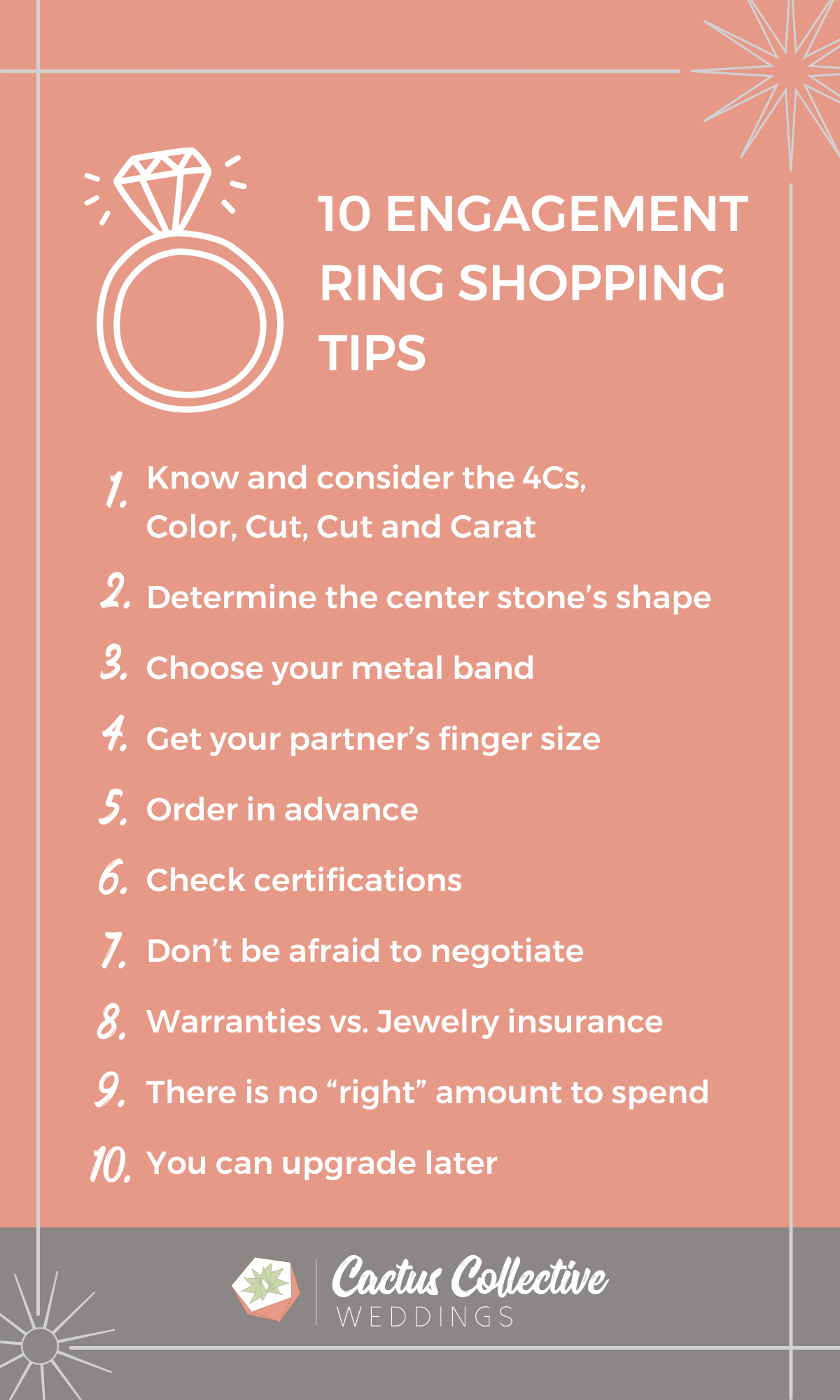 10 ENGAGEMENT RING SHOPPING TIPS

1. Know and consider the 4Cs, Color, Cut, Cut and Carat

2. Determine the center stone's shape

3. Choose your metal band

4. Get your partner's finger size

5. Order in advance

6. Check certifications

7. Don't be afraid to negotiate

8. Warranties vs. Jewelry insurance

9. There is no "right" amount to spend

10. You can upgrade later

Cactus Collective
WEDDINGS